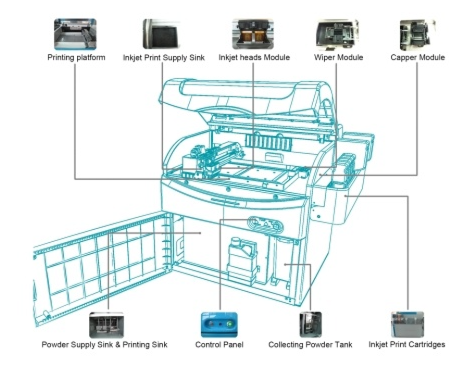 Printing platform
Inkjet Print Supply Sink
Inkjet heads Module
Wiper Module
Capper Module

Powder Supply Sink & Printing Sink
Control Panel
Collecting Powder Tank
Inkjet Print Cartridges